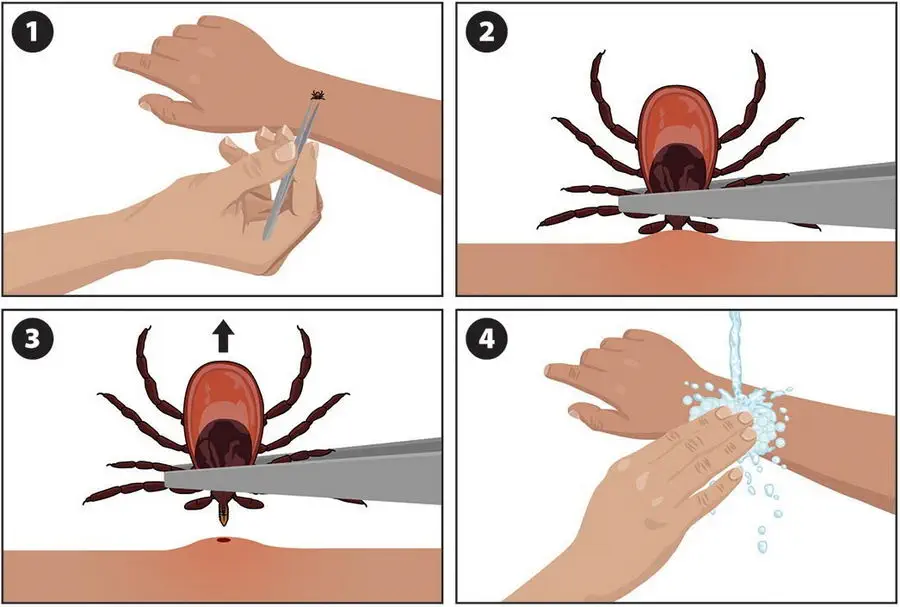 1

2

3

4